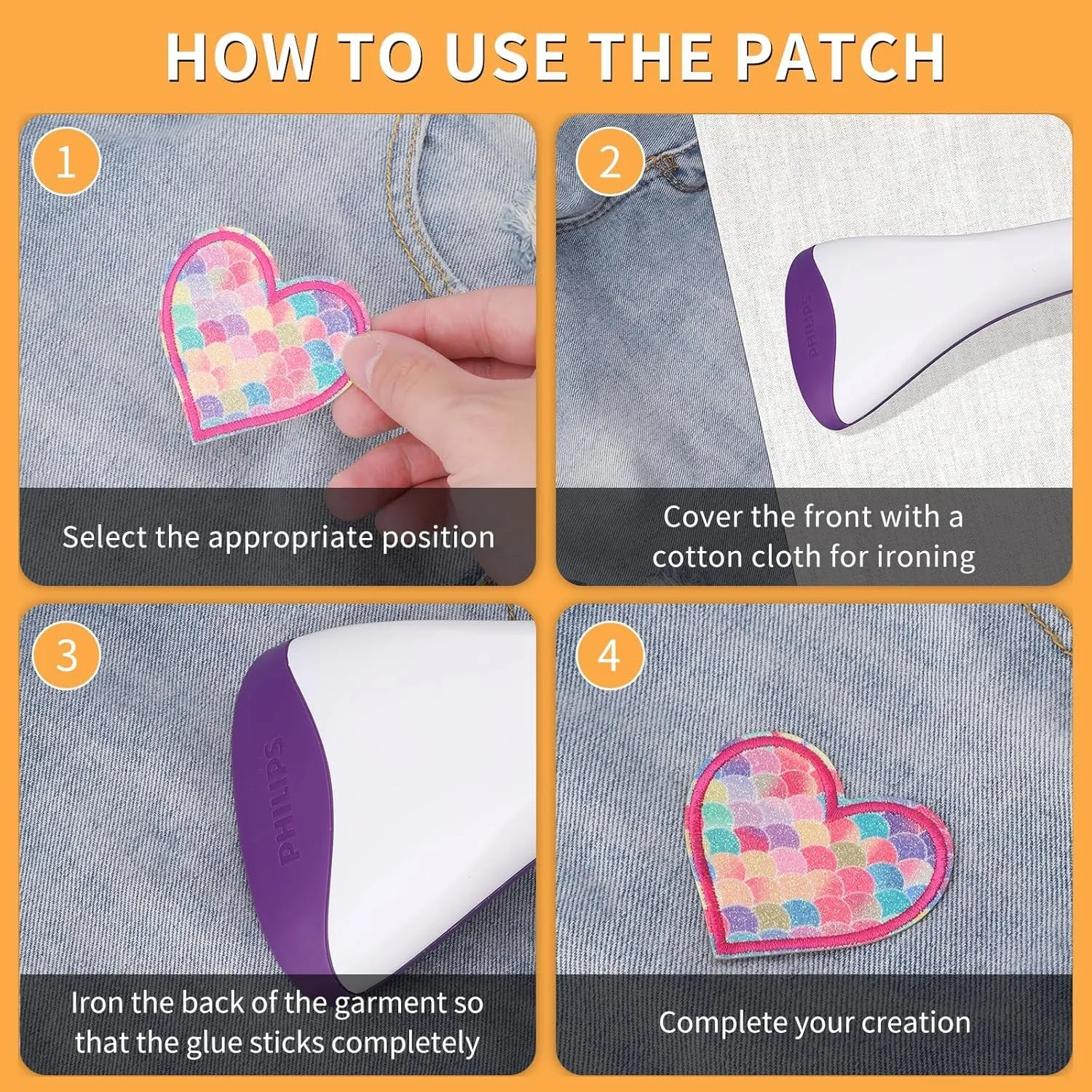 HOW TO USE THE PATCH

1

Select the appropriate position

2

PHILIPS

Cover the front with a cotton cloth for ironing

3

PHILIPS

Iron the back of the garment so that the glue sticks completely

4

Complete your creation